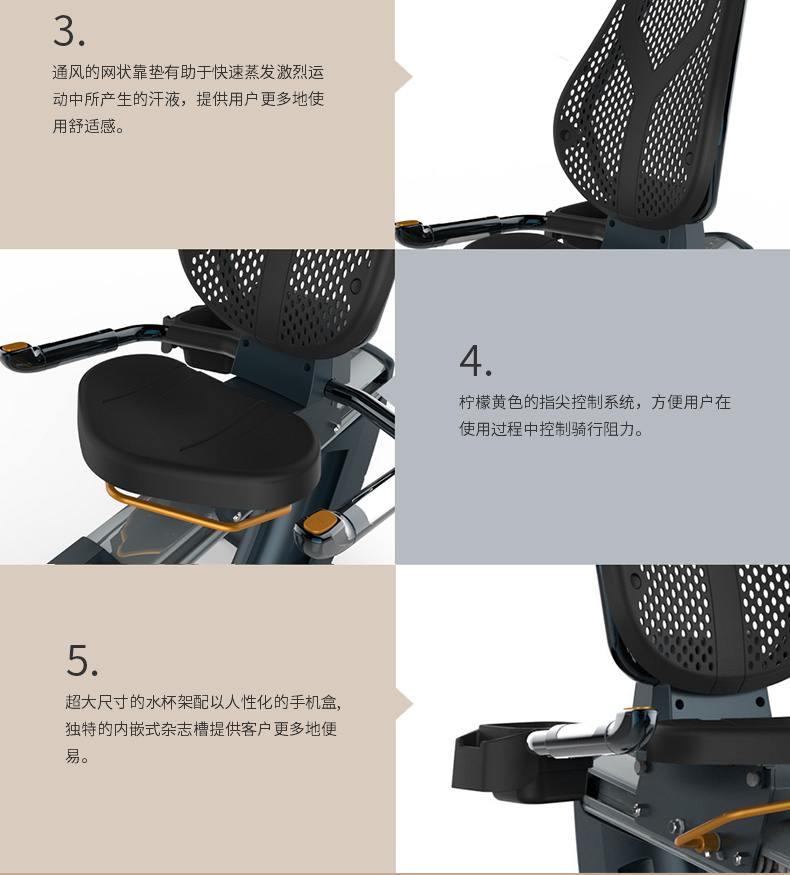 3.

通风的网状靠垫有助于快速蒸发激烈运动中所产生的汗液，提供用户更多地使用舒适感。

4.

柠檬黄色的指尖控制系统，方便用户在使用过程中控制骑行阻力。

5.

超大尺寸的水杯架配以人性化的手机盒，独特的内嵌式杂志槽提供客户更多地便易。