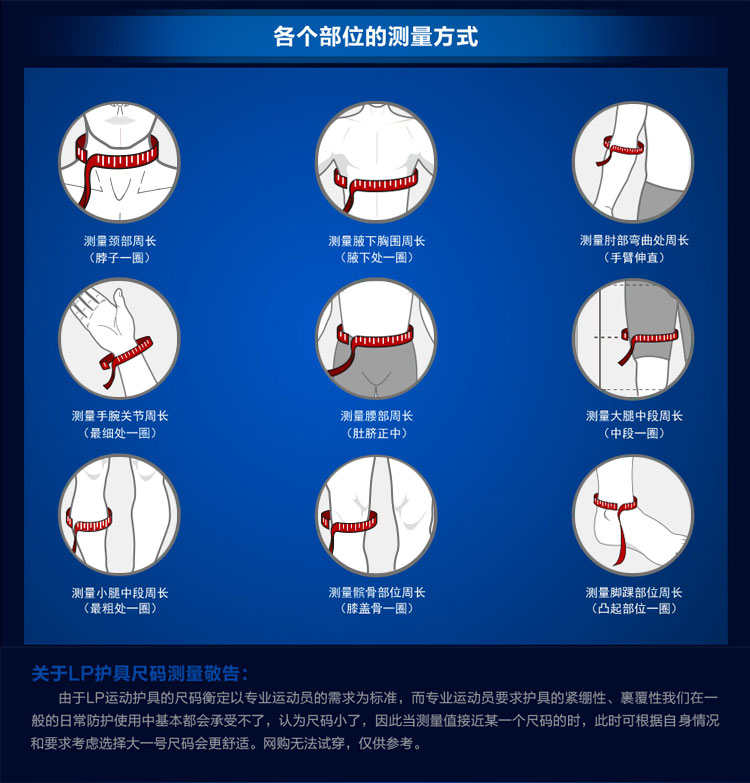 各个部位的测量方式

测量颈部周长
（脖子一圈）

测量腋下胸围周长
（腋下处一圈）

测量肘部弯曲处周长
（手臂伸直）

测量手腕关节周长
（最细处一圈）

测量腰部周长
（肚脐正中）

测量大腿中段周长
（中段一圈）

测量小腿中段周长
（最粗处一圈）

测量髌骨部位周长
（膝盖骨一圈）

测量脚踝部位周长
（凸起部位一圈）

关于LP护具尺码测量敬告：

由于LP运动护具的尺码衡定以专业运动员的需求为标准，而专业运动员要求护具的紧绷性、裹覆性我们在一般的日常防护使用中基本都会承受不了，认为尺码小了，因此当测量值接近某一个尺码的时，此时可根据自身情况和要求考虑选择大一号尺码会更舒适。网购无法试穿，仅供参考。